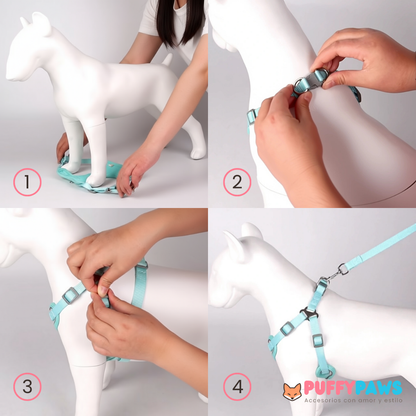 1

2

3

4

PUFFYPAWS
Accesorios con amor y estilo